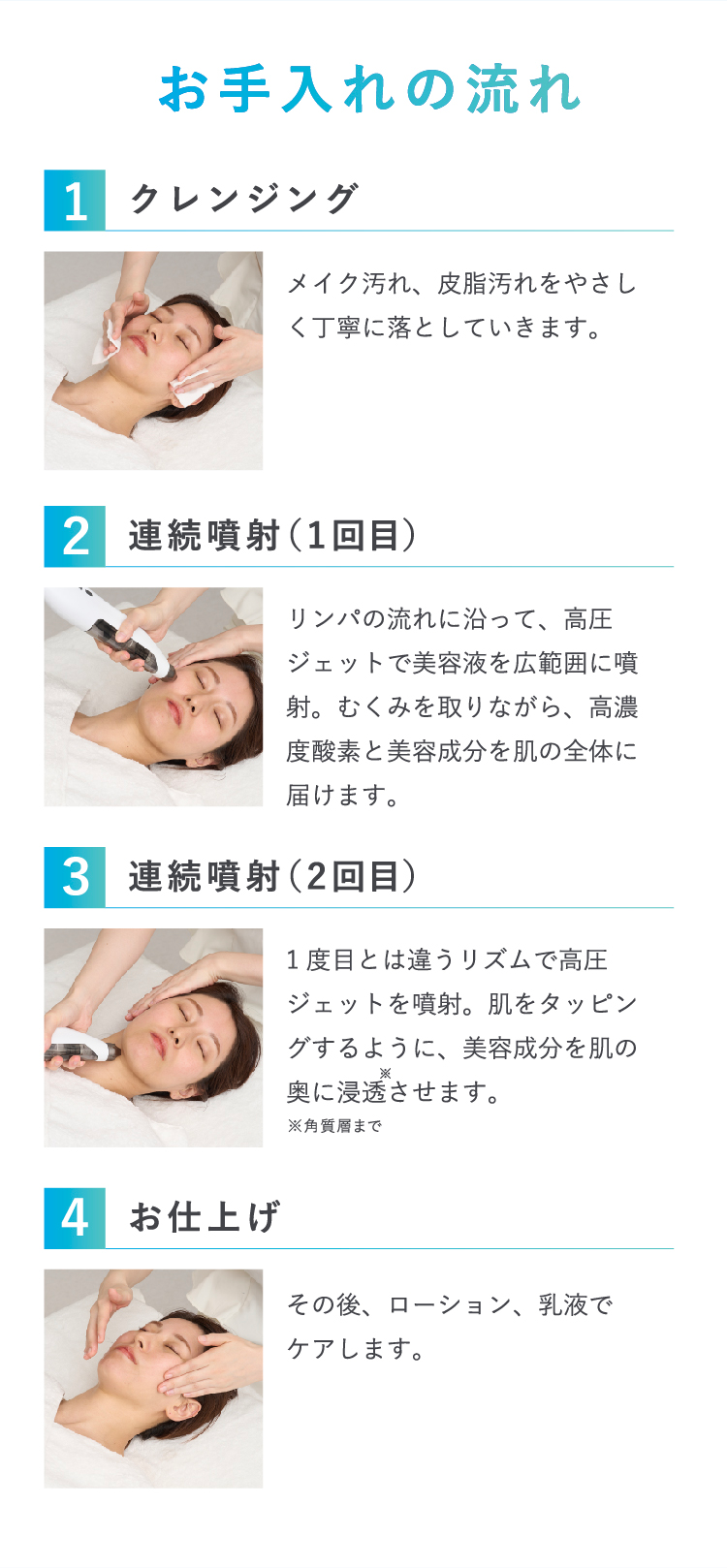 お手入れの流れ

1 クレンジング

メイク汚れ、皮脂汚れをやさしく丁寧に落としていきます。

2 連続噴射（1回目）

リンパの流れに沿って、高圧ジェットで美容液を広範囲に噴射。むくみを取りながら、高濃度酸素と美容成分を肌の全体に届けます。

3 連続噴射（2回目）

1度目とは違うリズムで高圧ジェットを噴射。肌をタッピングするように、美容成分を肌の奥に浸透※させます。

※角質層まで

4 お仕上げ

その後、ローション、乳液でケアします。