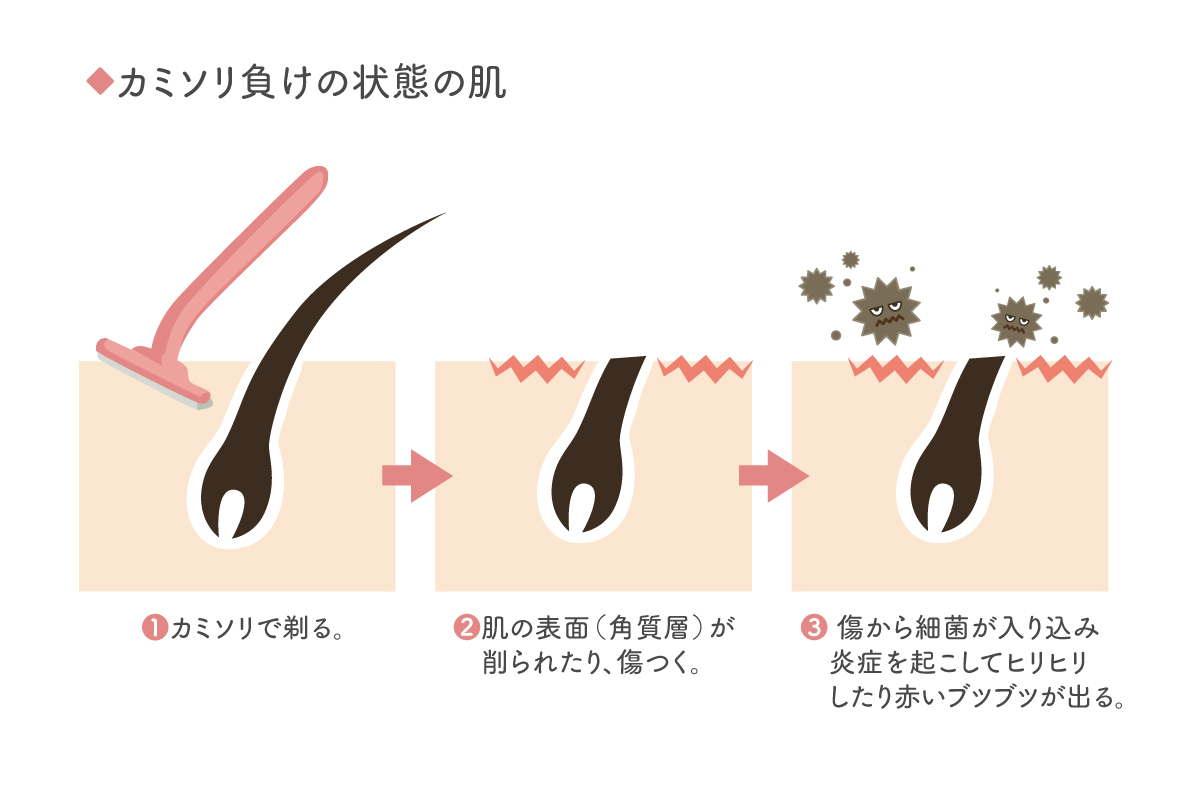 ◆カミソリ負けの状態の肌

❶カミソリで剃る。

❷肌の表面（角質層）が削られたり、傷つく。

❸ 傷から細菌が入り込み炎症を起こしてヒリヒリしたり赤いブツブツが出る。